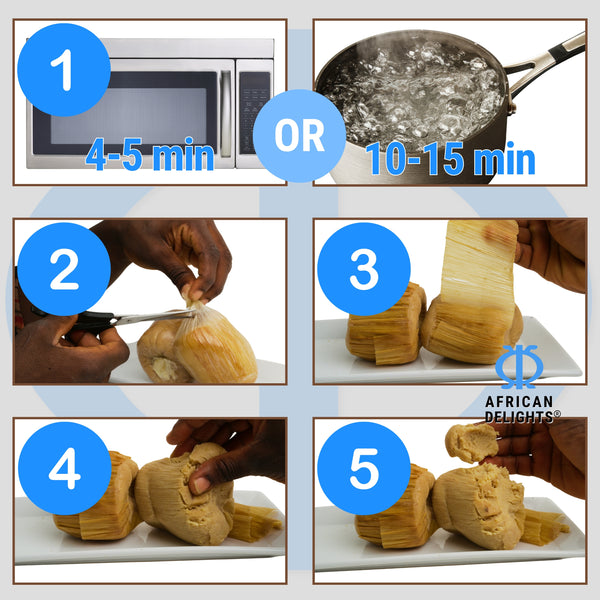 1

4-5 min

OR

10-15 min

2

3

AFRICAN DELIGHTS®

4

5