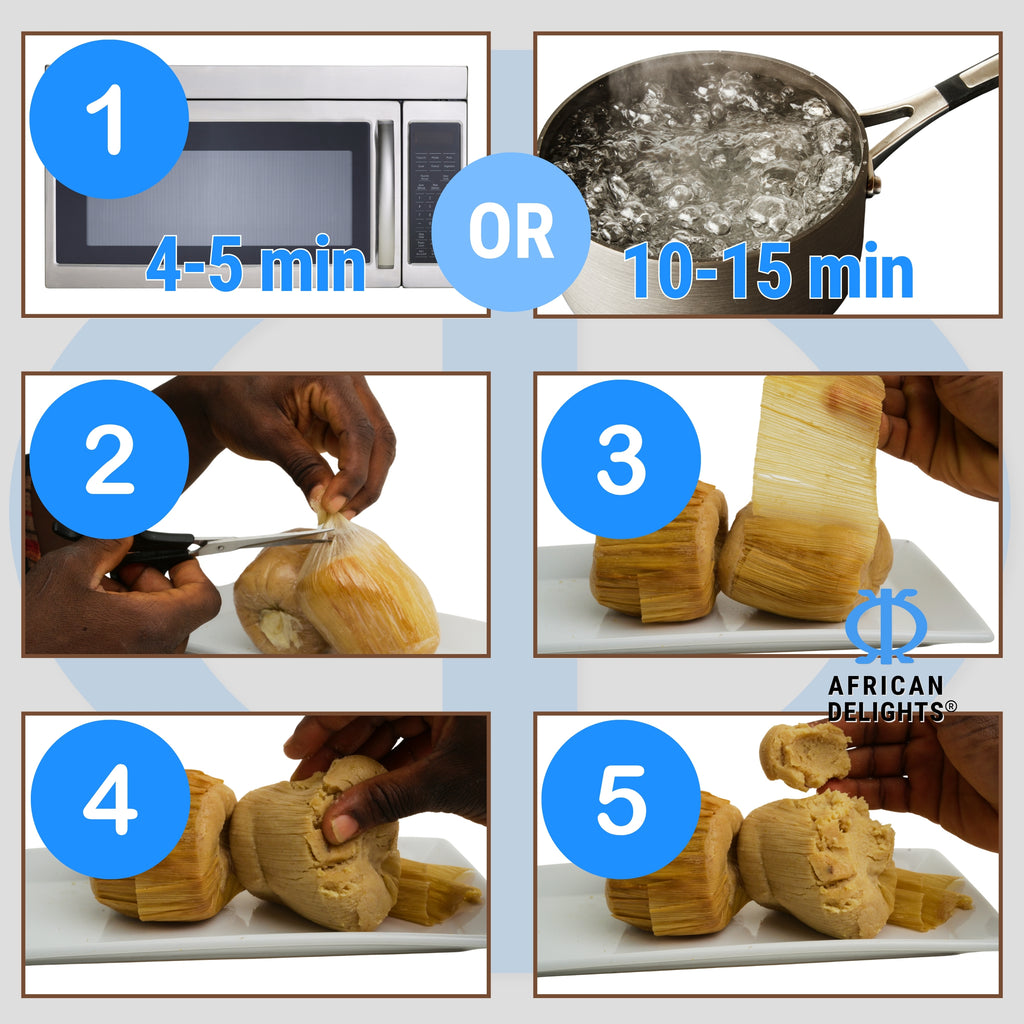 1

4-5 min

OR

10-15 min

2

3

AFRICAN DELIGHTS®

4

5